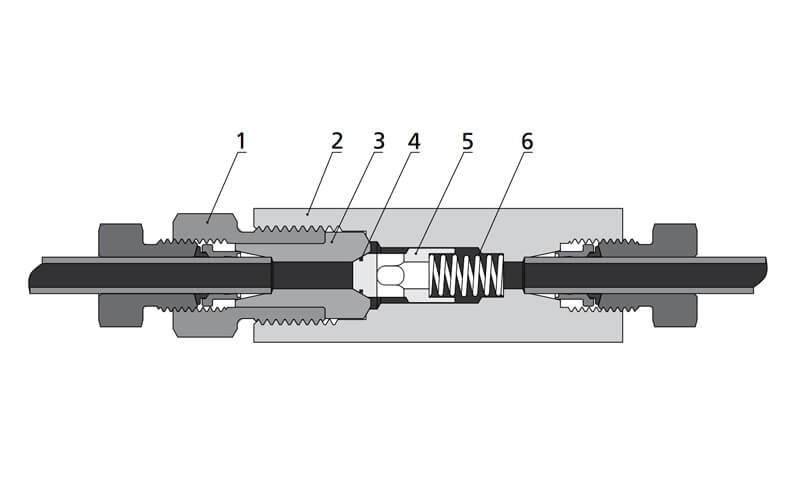 1 2 3 4 5 6